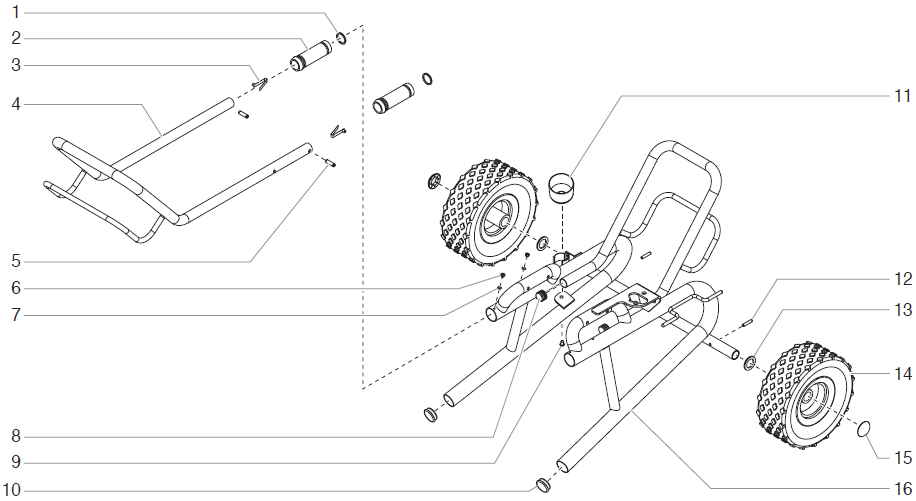 1
2
3
4
5
6
7
8
9
10
11
12
13
14
15
16